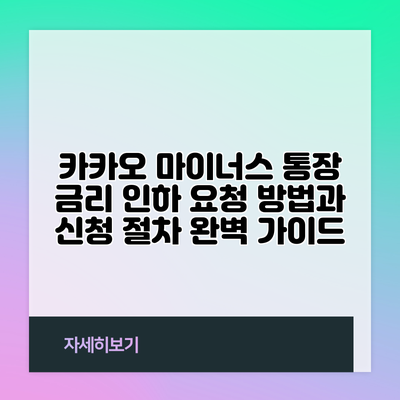 카카오 마이너스 통장 금리 인하 요청 방법과 신청 절차 완벽 가이드

자세히보기